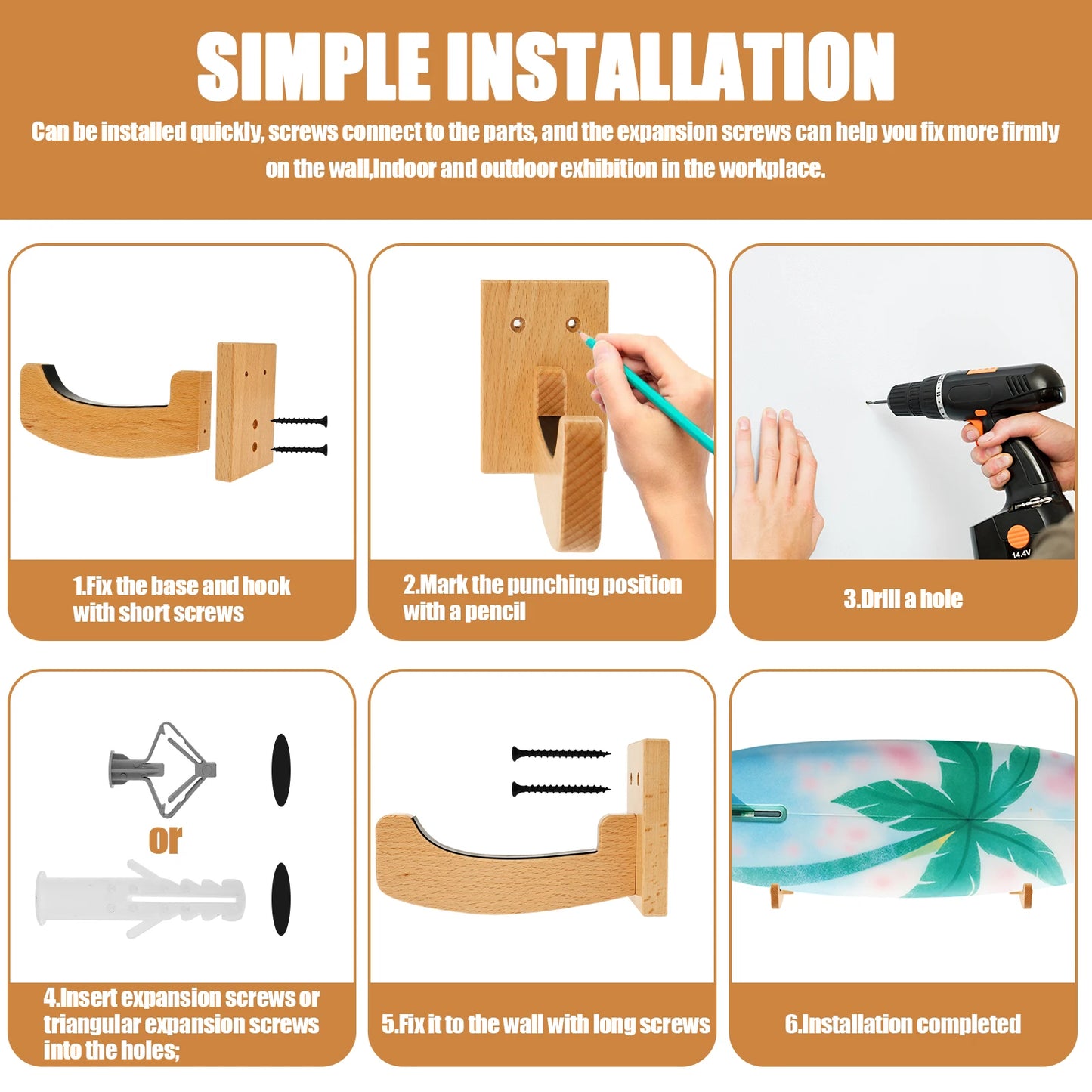 SIMPLE INSTALLATION

Can be installed quickly, screws connect to the parts, and the expansion screws can help you fix more firmly on the wall,Indoor and outdoor exhibition in the workplace.

1.Fix the base and hook with short screws

2.Mark the punching position with a pencil

14.4V

3.Drill a hole

or

4.Insert expansion screws or triangular expansion screws into the holes;

5.Fix it to the wall with long screws

6.Installation completed