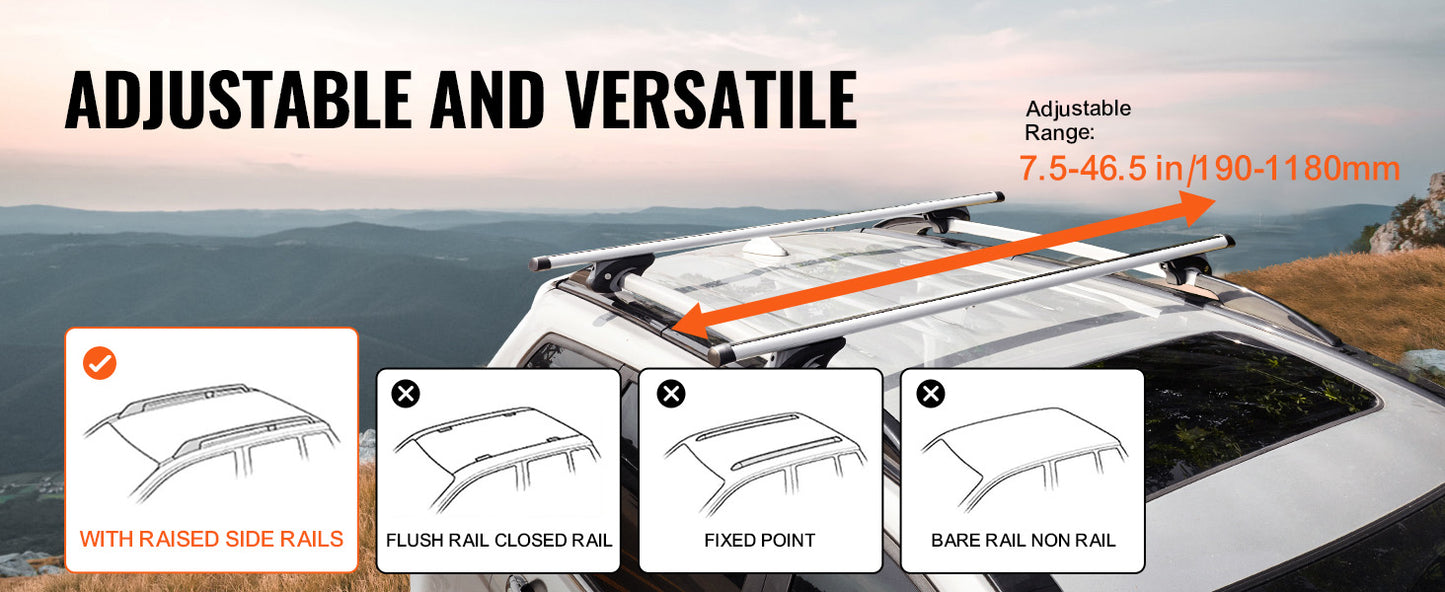 ADJUSTABLE AND VERSATILE

Adjustable Range:
7.5-46.5 in/190-1180mm

WITH RAISED SIDE RAILS

FLUSH RAIL CLOSED RAIL

FIXED POINT

BARE RAIL NON RAIL